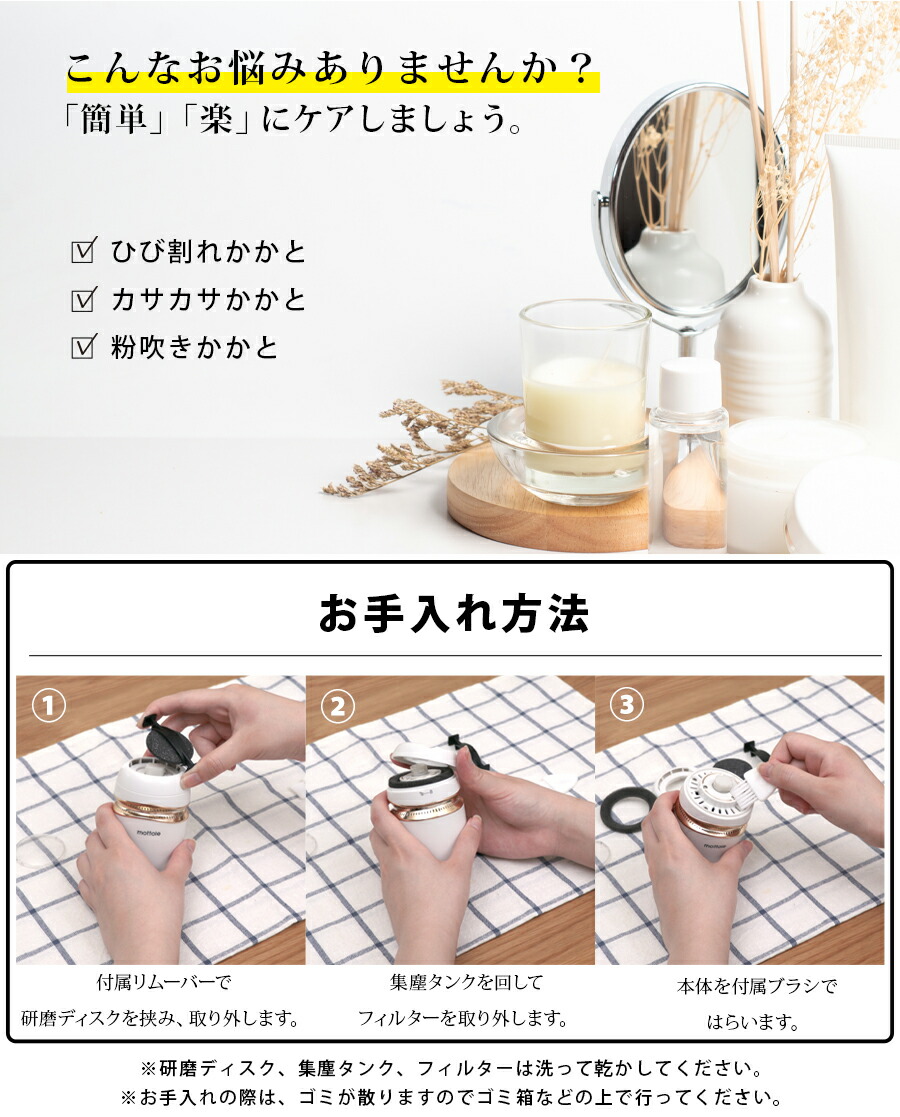 こんなお悩みありませんか？
「簡単」「楽」にケアしましょう。

☑ ひび割れかかと
☑ カサカサかかと
☑ 粉吹きかかと

お手入れ方法

①
mottole
付属リムーバーで
研磨ディスクを挟み、取り外します。

②
集塵タンクを回して
フィルターを取り外します。

③
mottole
本体を付属ブラシで
はらいます。

※研磨ディスク、集塵タンク、フィルターは洗って乾かしてください。
※お手入れの際は、ゴミが散りますのでゴミ箱などの上で行ってください。