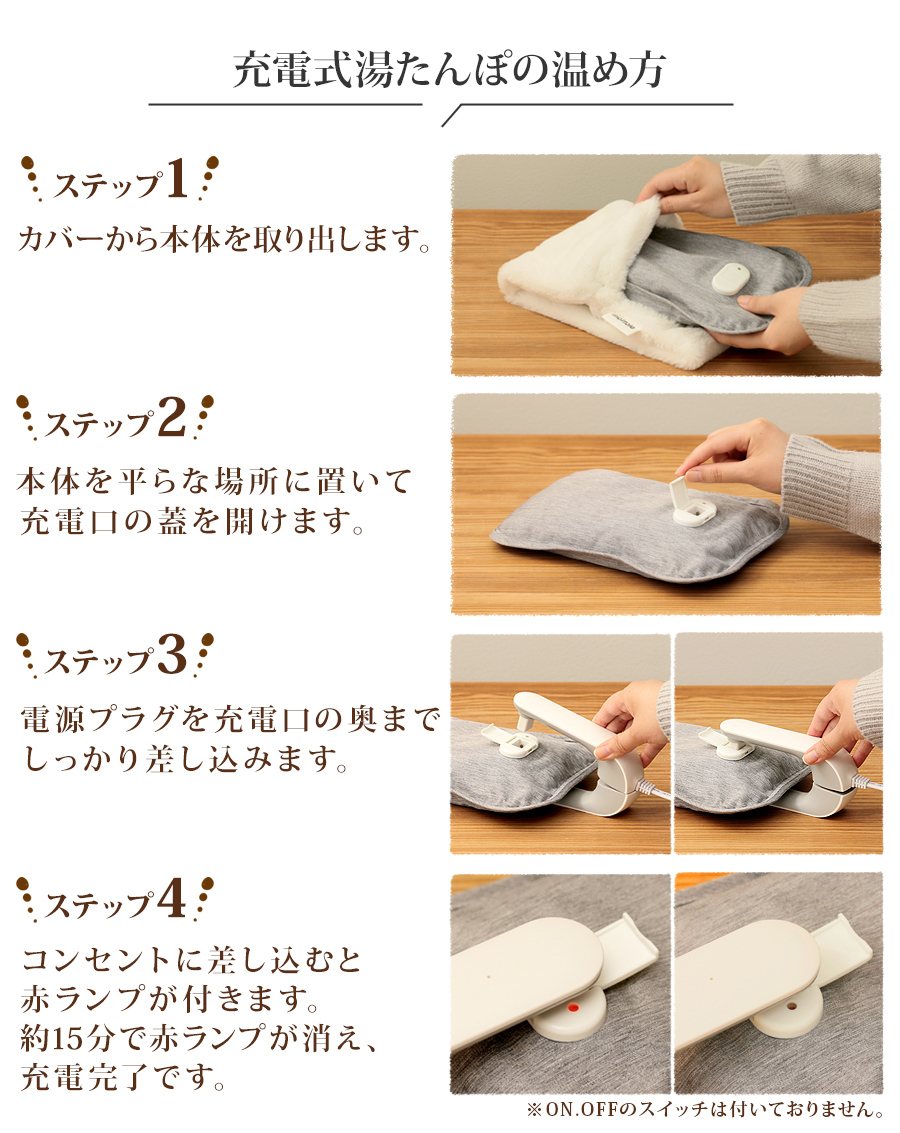 充電式湯たんぽの温め方

ステップ1
カバーから本体を取り出します。

ステップ2
本体を平らな場所に置いて充電口の蓋を開けます。

ステップ3
電源プラグを充電口の奥までしっかり差し込みます。

ステップ4
コンセントに差し込むと赤ランプが付きます。約15分で赤ランプが消え、充電完了です。

※ON.OFFのスイッチは付いておりません。