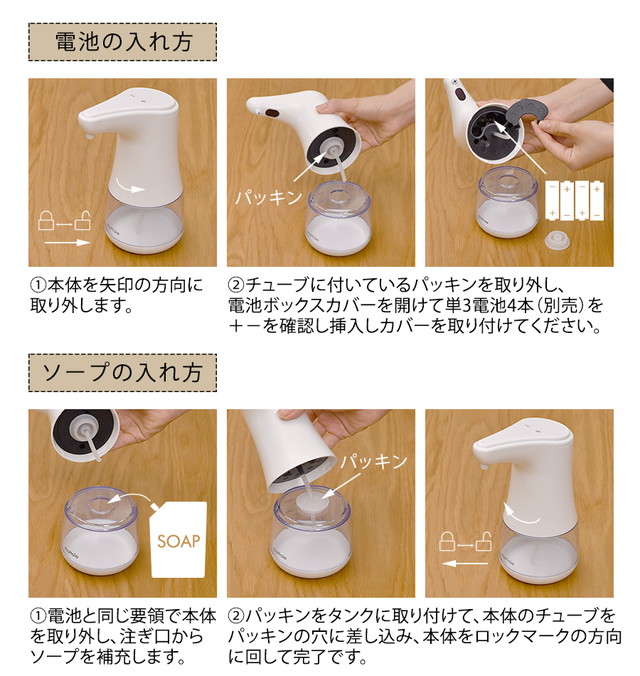 電池の入れ方

パッキン

①本体を矢印の方向に取り外します。

②チューブに付いているパッキンを取り外し、電池ボックスカバーを開けて単3電池4本（別売）を＋－を確認し挿入しカバーを取り付けてください。

ソープの入れ方

SOAP

パッキン

①電池と同じ要領で本体を取り外し、注ぎ口からソープを補充します。

②パッキンをタンクに取り付けて、本体のチューブをパッキンの穴に差し込み、本体をロックマークの方向に回して完了です。