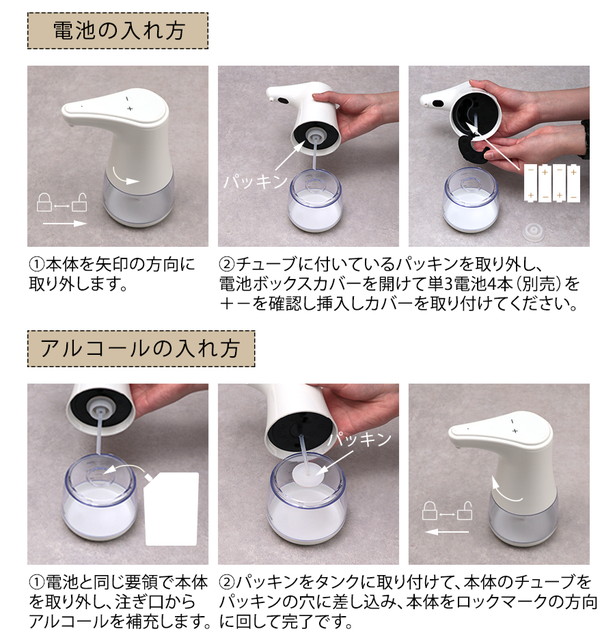 電池の入れ方

パッキン

①本体を矢印の方向に取り外します。

②チューブに付いているパッキンを取り外し、電池ボックスカバーを開けて単3電池4本(別売)を＋－を確認し挿入しカバーを取り付けてください。

アルコールの入れ方

パッキン

①電池と同じ要領で本体を取り外し、注ぎ口からアルコールを補充します。

②パッキンをタンクに取り付けて、本体のチューブをパッキンの穴に差し込み、本体をロックマークの方向に回して完了です。