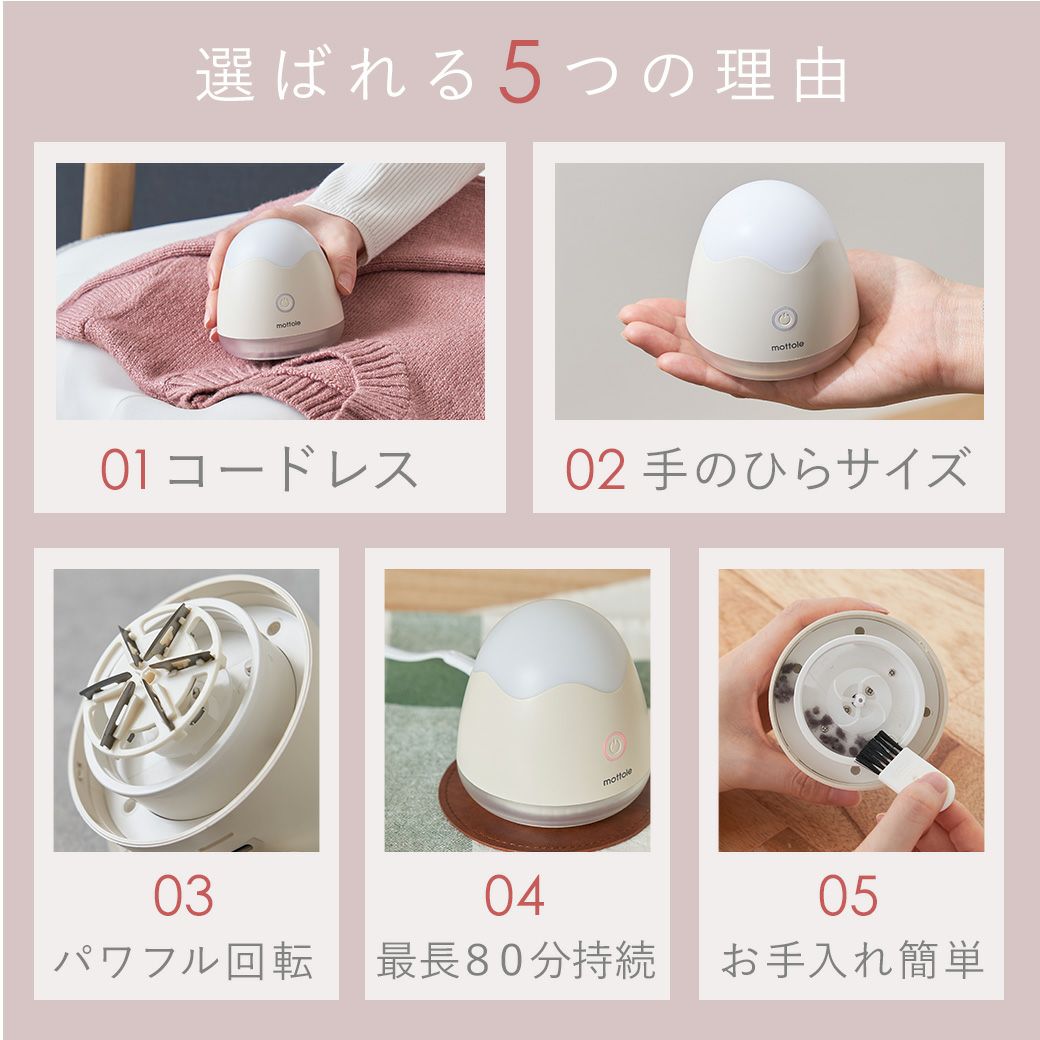 選ばれる5つの理由

mottole

01 コードレス

mottole

02 手のひらサイズ

03
パワフル回転

mottole

04
最長80分持続

05
お手入れ簡単