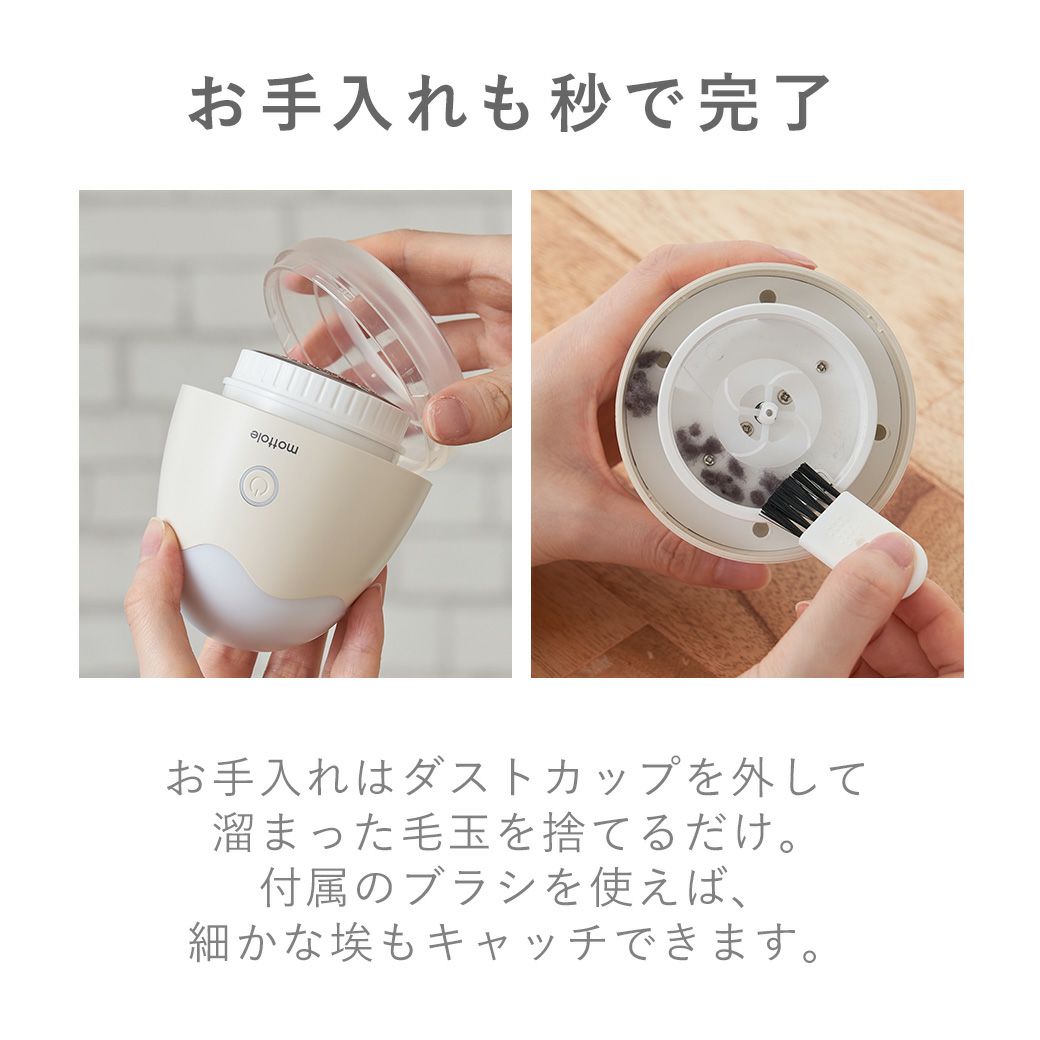 お手入れも秒で完了

mottole

お手入れはダストカップを外して
溜まった毛玉を捨てるだけ。
付属のブラシを使えば、
細かな埃もキャッチできます。