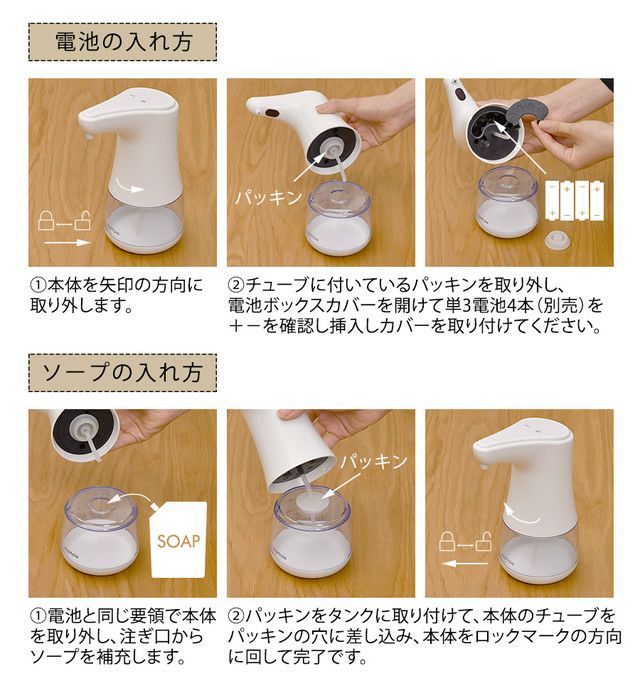 電池の入れ方

パッキン

①本体を矢印の方向に取り外します。

②チューブに付いているパッキンを取り外し、電池ボックスカバーを開けて単3電池4本（別売）を＋－を確認し挿入しカバーを取り付けてください。

ソープの入れ方

SOAP

パッキン

①電池と同じ要領で本体を取り外し、注ぎ口からソープを補充します。

②パッキンをタンクに取り付けて、本体のチューブをパッキンの穴に差し込み、本体をロックマークの方向に回して完了です。