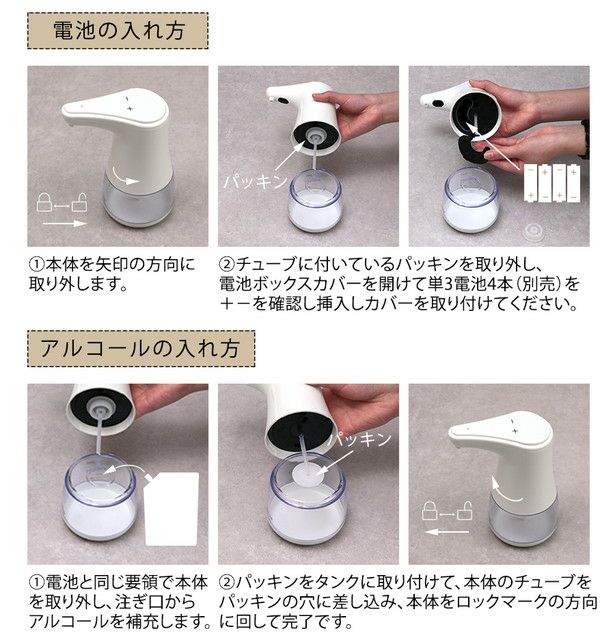 電池の入れ方

パッキン

①本体を矢印の方向に取り外します。

②チューブに付いているパッキンを取り外し、電池ボックスカバーを開けて単3電池4本（別売）を＋－を確認し挿入しカバーを取り付けてください。

アルコールの入れ方

パッキン

①電池と同じ要領で本体を取り外し、注ぎ口からアルコールを補充します。

②パッキンをタンクに取り付けて、本体のチューブをパッキンの穴に差し込み、本体をロックマークの方向に回して完了です。