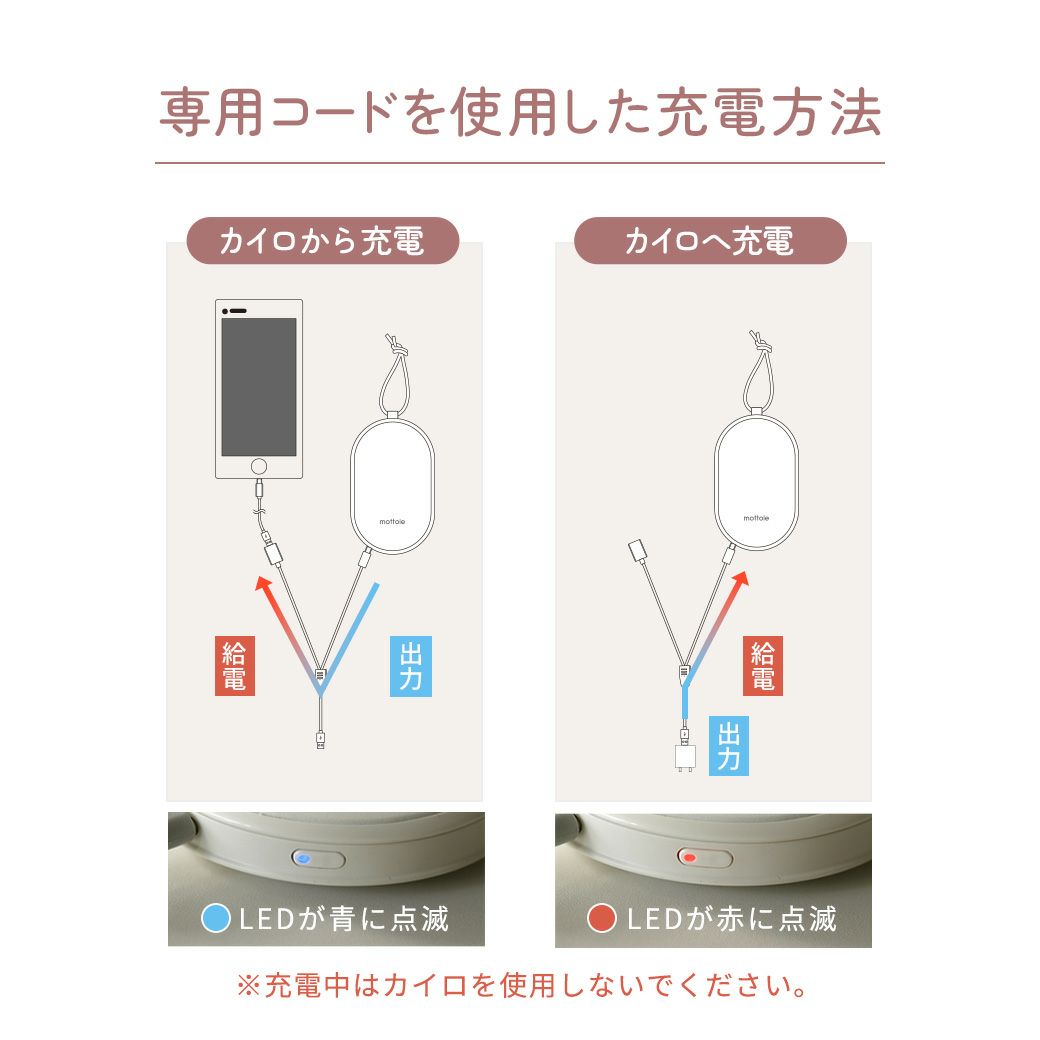 専用コードを使用した充電方法

カイロから充電

mottole

給電

出力

LEDが青に点滅

カイロへ充電

mottole

給電

出力

LEDが赤に点滅

※充電中はカイロを使用しないでください。