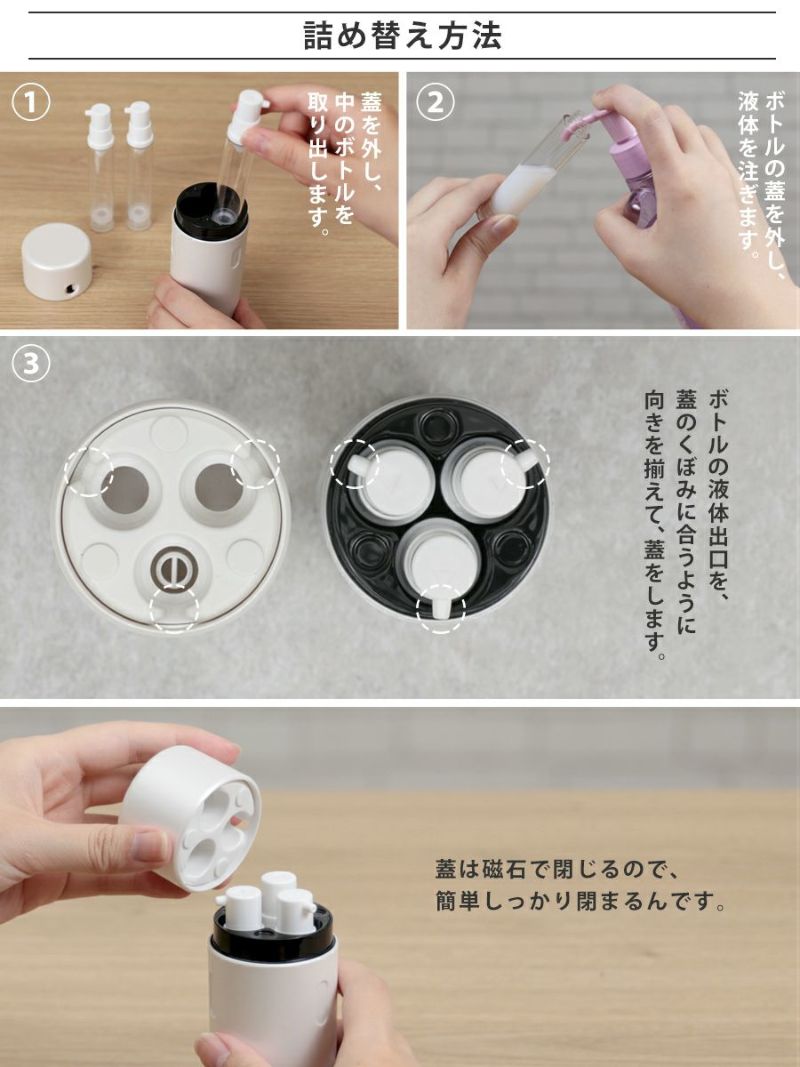 詰め替え方法

①
蓋を外し、中のボトルを取り出します。

②
ボトルの蓋を外し、液体を注ぎます。

③
ボトルの液体出口を、蓋のくぼみに合うように向きを揃えて、蓋をします。

蓋は磁石で閉じるので、簡単しっかり閉まるんです。