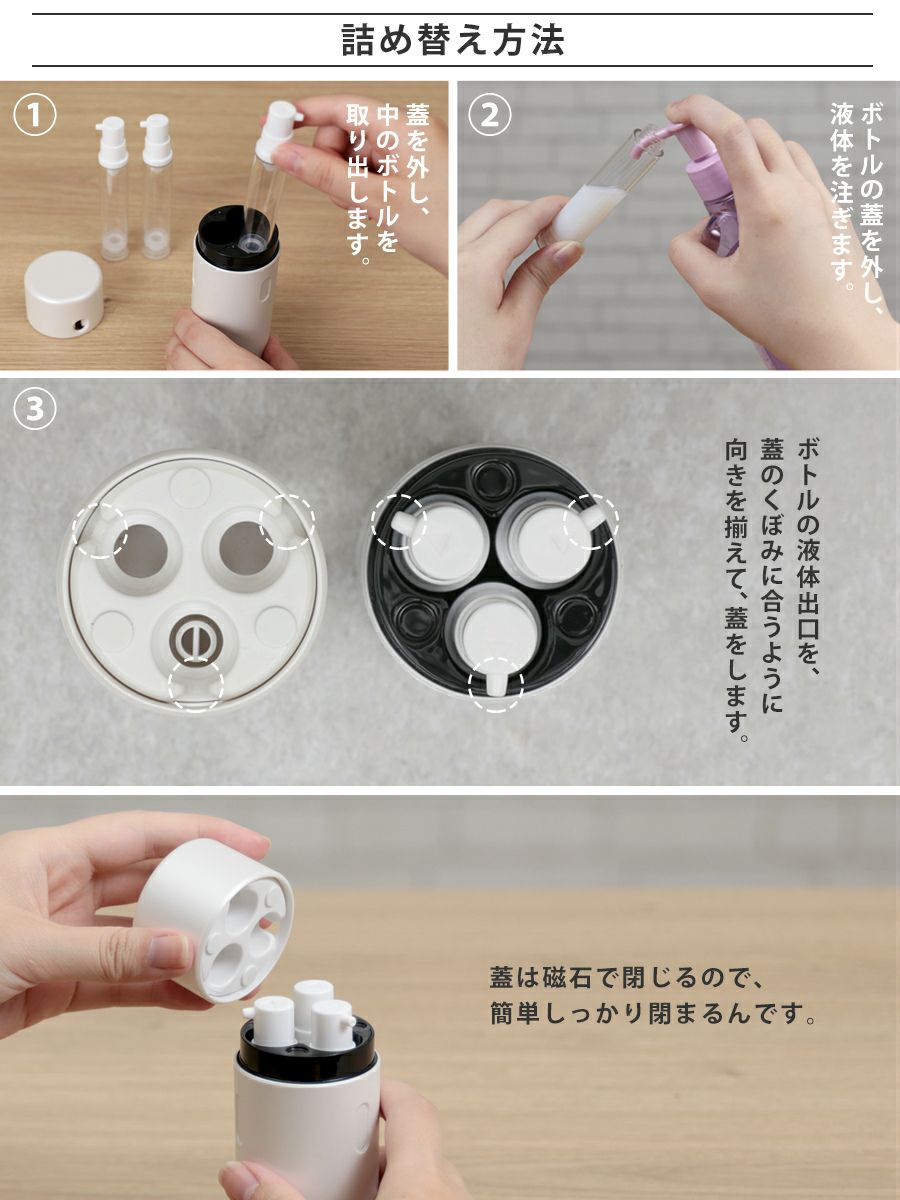 詰め替え方法

①

蓋を外し、中のボトルを取り出します。

②

ボトルの蓋を外し、液体を注ぎます。

③

ボトルの液体出口を、蓋のくぼみに合うように向きを揃えて、蓋をします。

蓋は磁石で閉じるので、簡単しっかり閉まるんです。