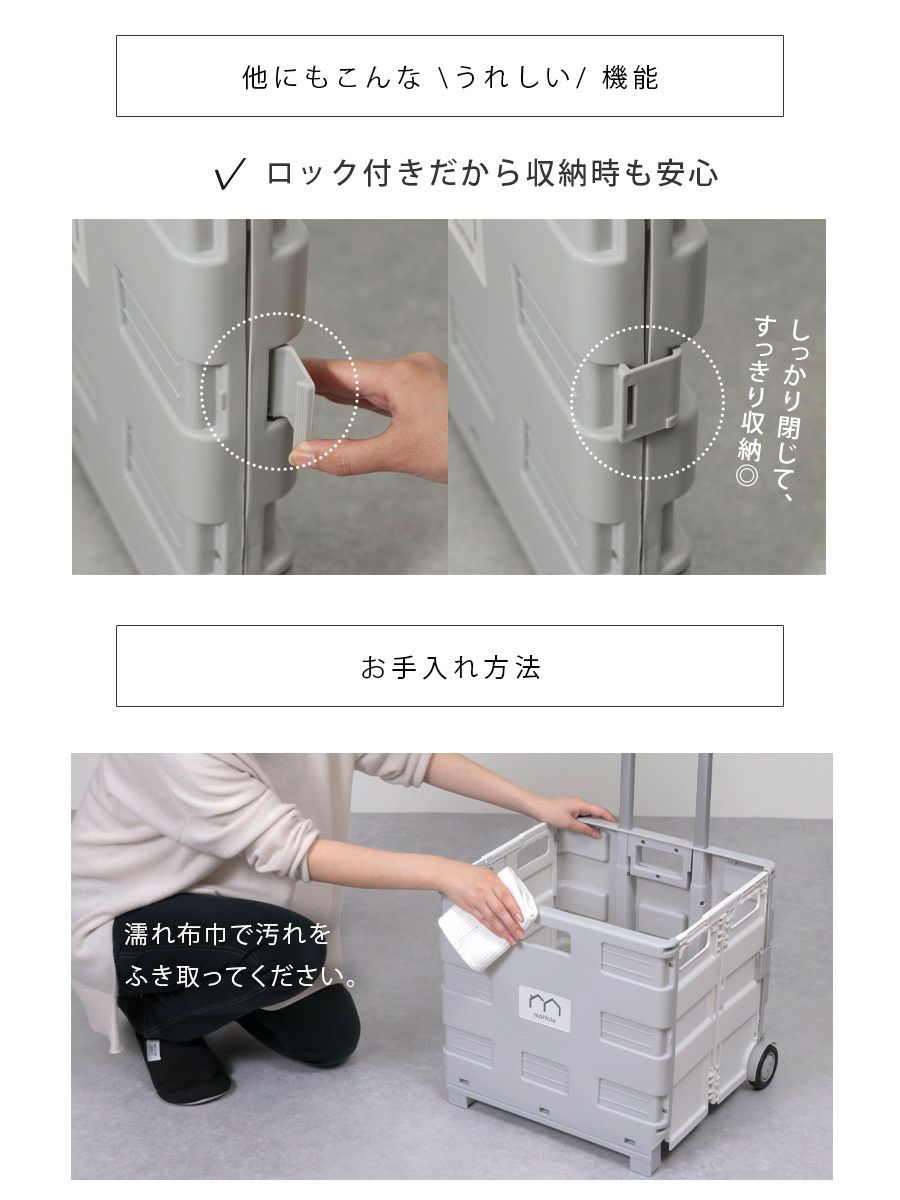 他にもこんな \うれしい/ 機能

✓ ロック付きだから収納時も安心

しっかり閉じて、すっきり収納◎

お手入れ方法

濡れ布巾で汚れをふき取ってください。

mottole