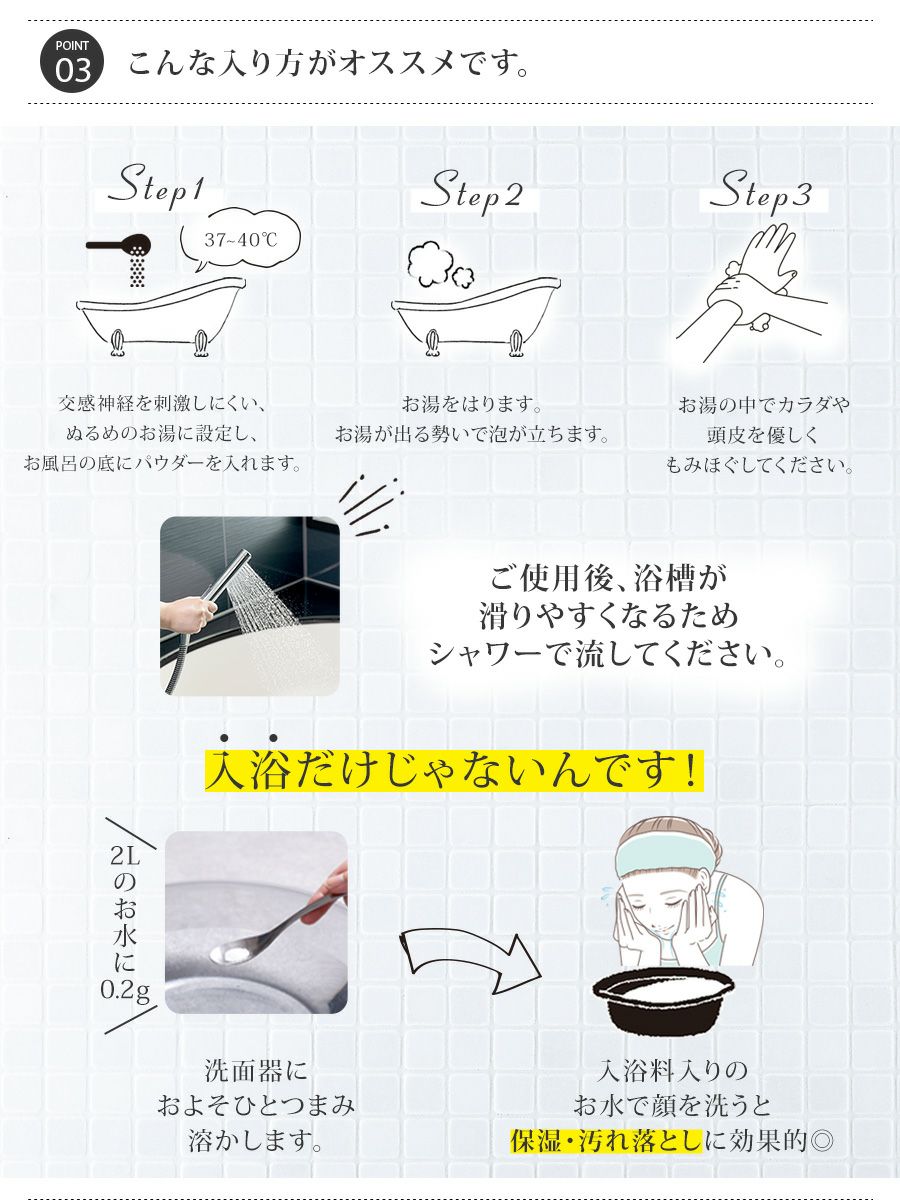 POINT 03 こんな入り方がオススメです。

Step1

37~40℃

交感神経を刺激しにくい、ぬるめのお湯に設定し、お風呂の底にパウダーを入れます。

Step2

お湯をはります。お湯が出る勢いで泡が立ちます。

Step3

お湯の中でカラダや頭皮を優しくもみほぐしてください。

ご使用後、浴槽が滑りやすくなるためシャワーで流してください。

入浴だけじゃないんです！

2Lのお水に0.2g

洗面器におよそひとつまみ溶かします。

入浴料入りのお水で顔を洗うと保湿・汚れ落としに効果的◎