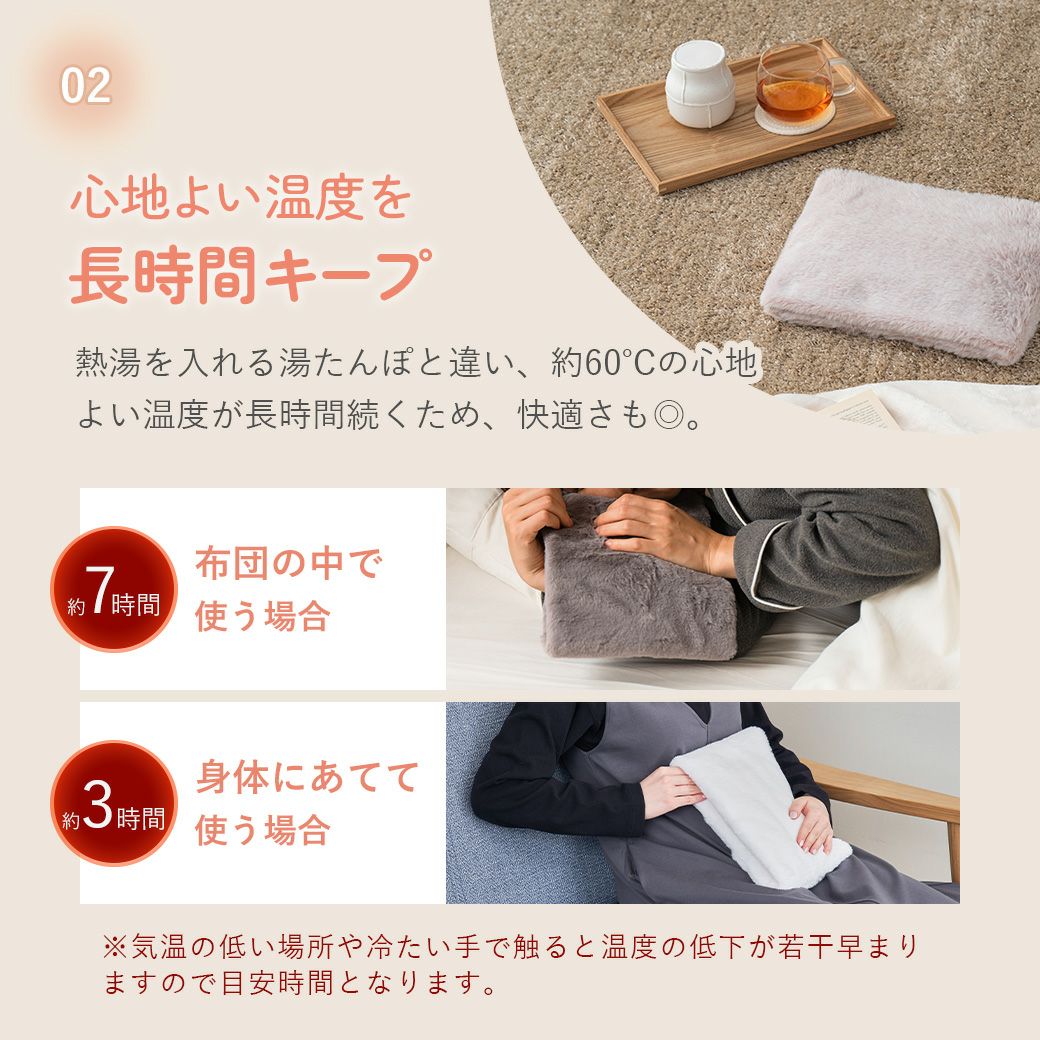 02

心地よい温度を
長時間キープ

熱湯を入れる湯たんぽと違い、約60°Cの心地よい温度が長時間続くため、快適さも◎。

約7時間

布団の中で
使う場合

約3時間

身体にあてて
使う場合

※気温の低い場所や冷たい手で触ると温度の低下が若干早まりますので目安時間となります。