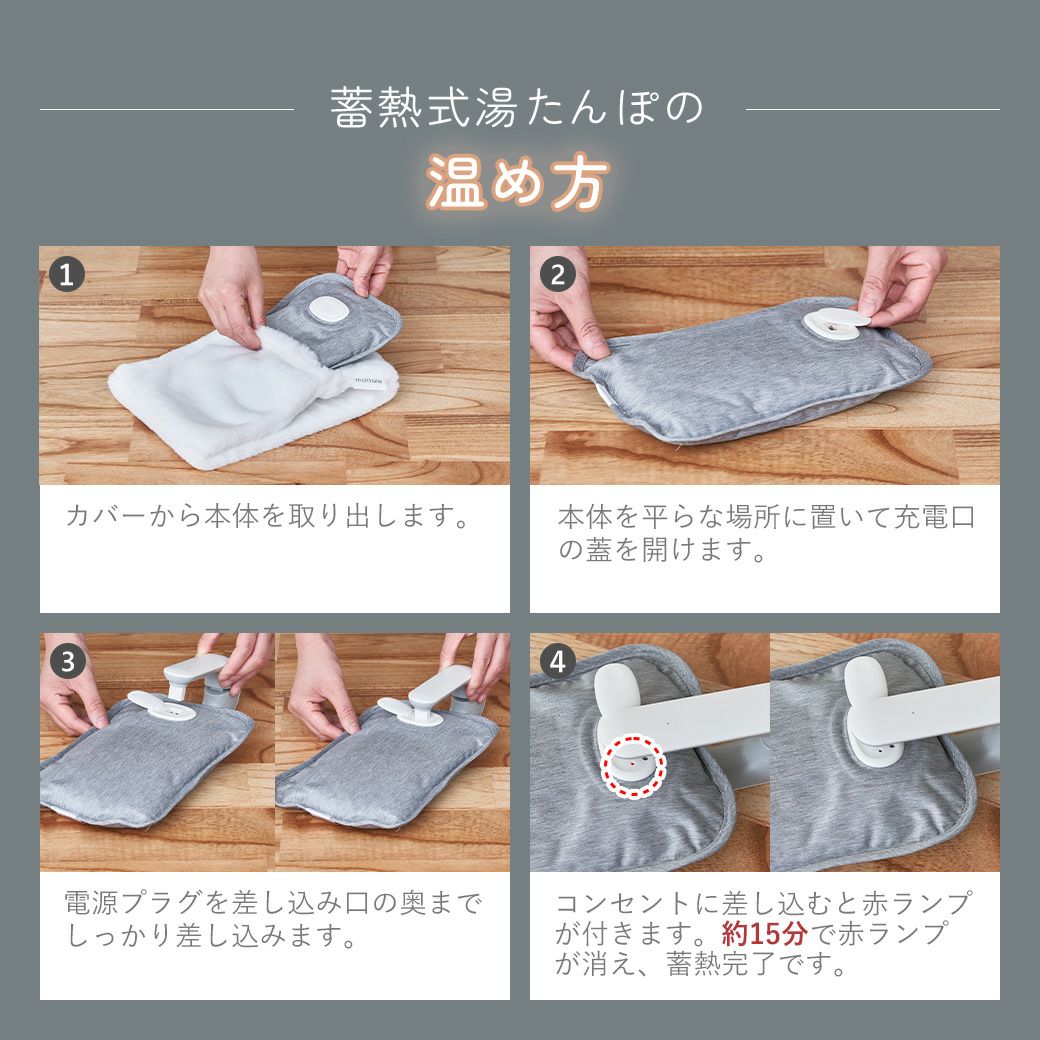 蓄熱式湯たんぽの

温め方

1

mottole

カバーから本体を取り出します。

2

本体を平らな場所に置いて充電口の蓋を開けます。

3

電源プラグを差し込み口の奥までしっかり差し込みます。

4

コンセントに差し込むと赤ランプが付きます。約15分で赤ランプが消え、蓄熱完了です。