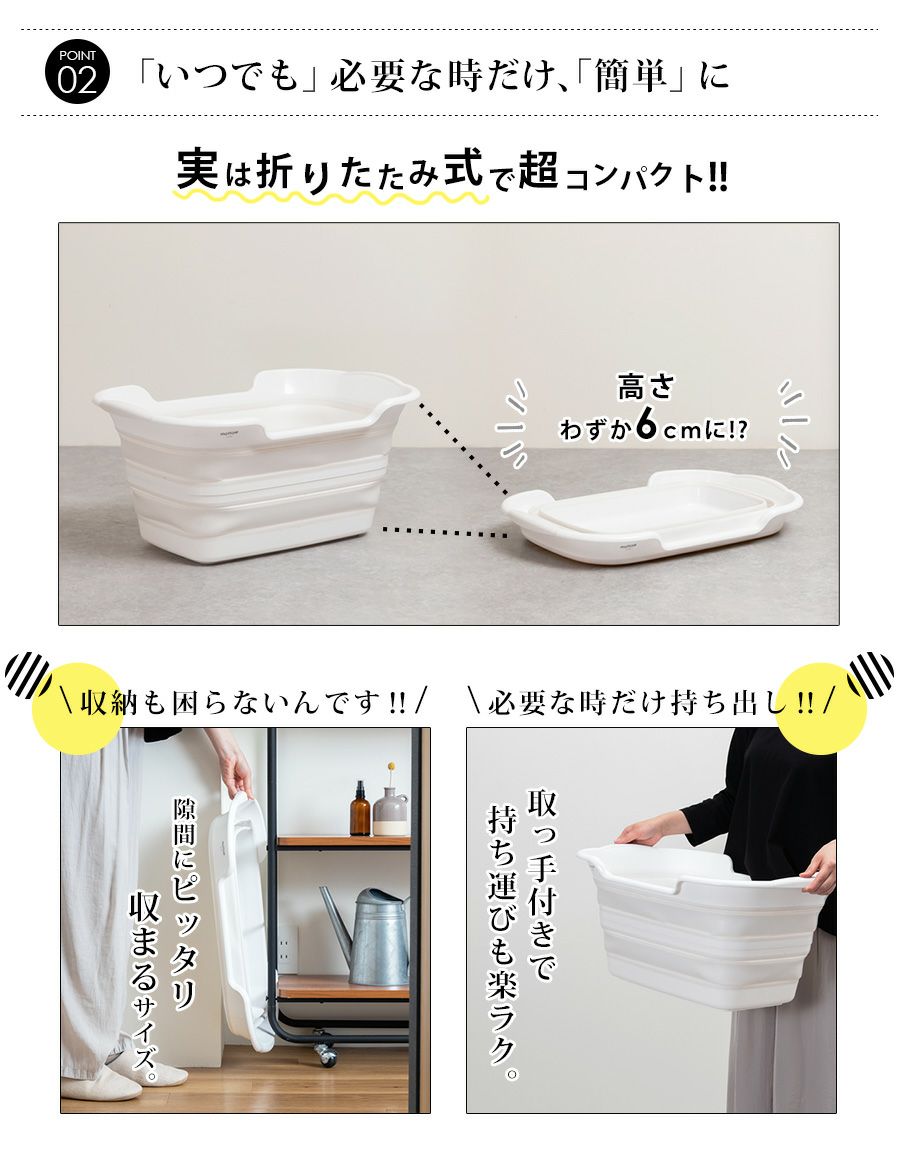 POINT 02

「いつでも」必要な時だけ、「簡単」に

実は折りたたみ式で超コンパクト!!

高さ
わずか6cmに!?

\ 収納も困らないんです!! /

隙間にピッタリ
収まるサイズ。

\ 必要な時だけ持ち出し!! /

取っ手付きで
持ち運びも楽ラク。