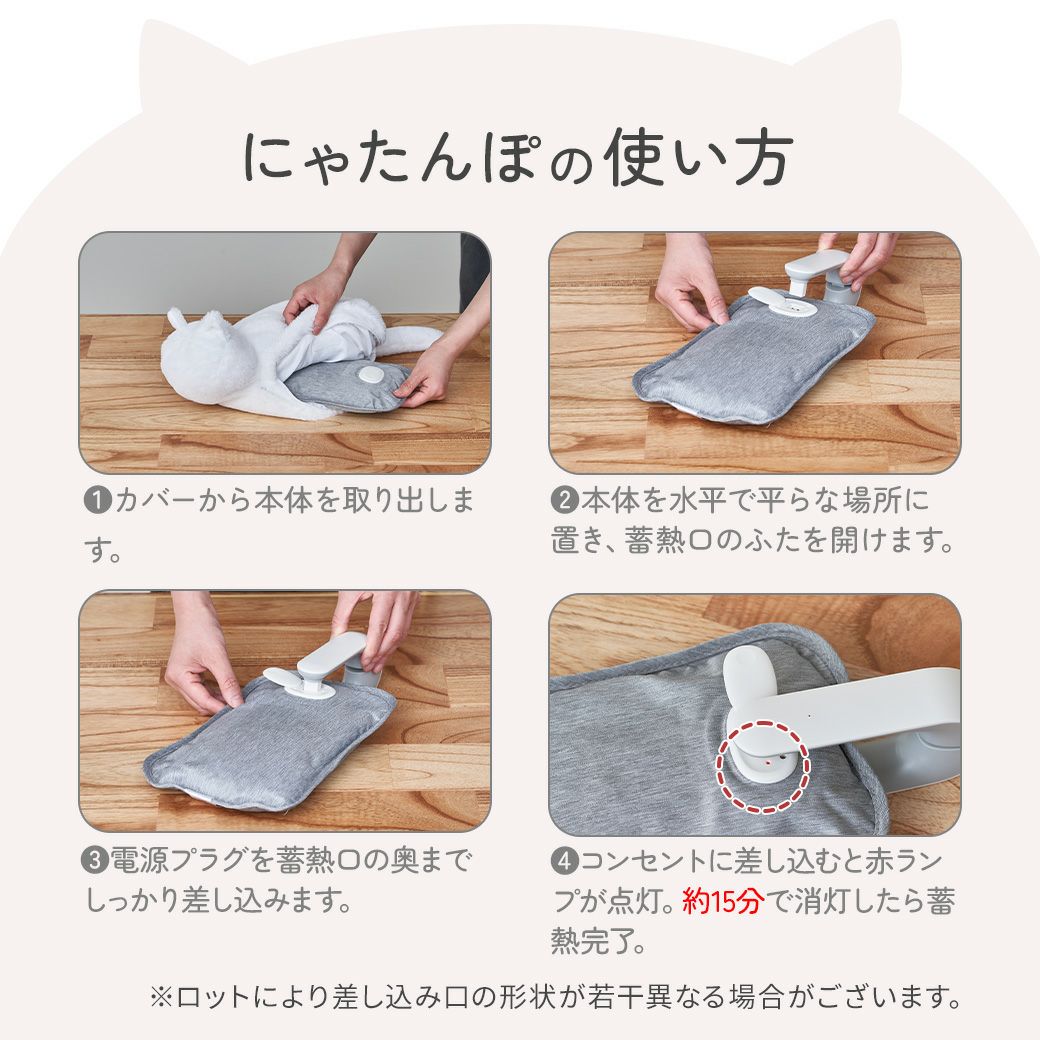 にゃたんぽの使い方

❶カバーから本体を取り出します。

❷本体を水平で平らな場所に置き、蓄熱口のふたを開けます。

❸電源プラグを蓄熱口の奥までしっかり差し込みます。

❹コンセントに差し込むと赤ランプが点灯。約15分で消灯したら蓄熱完了。

※ロットにより差し込み口の形状が若干異なる場合がございます。