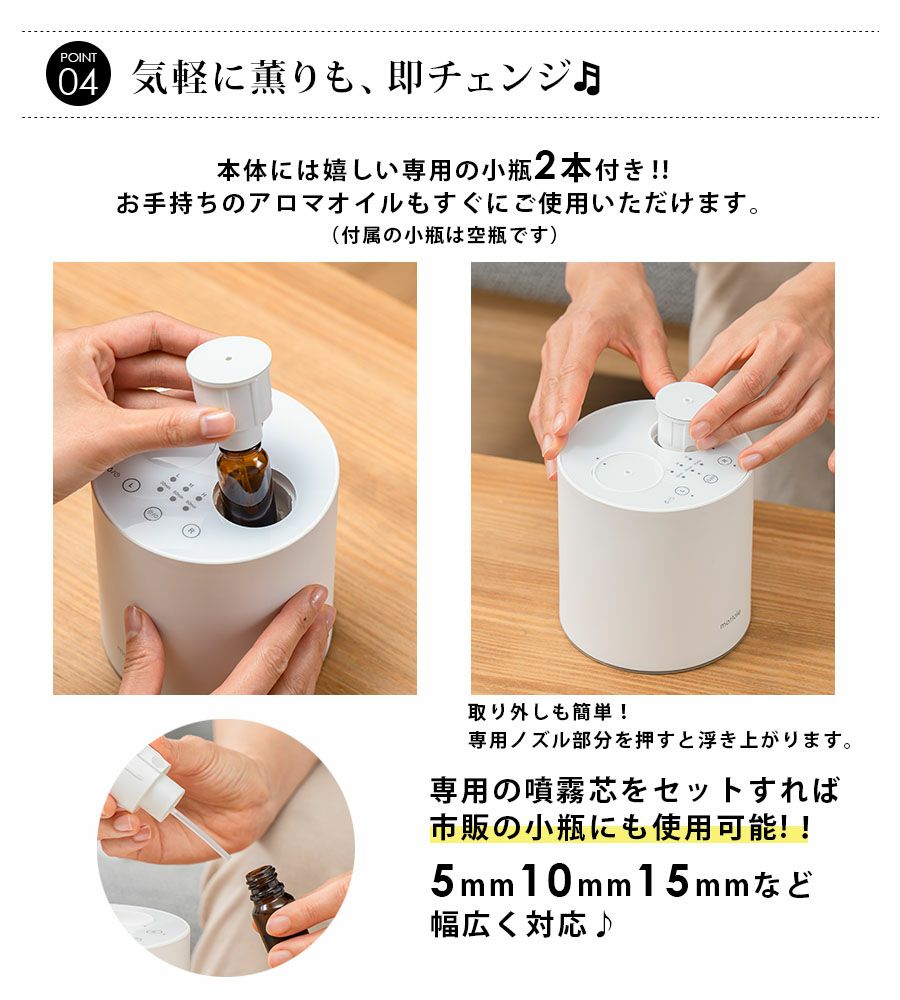 POINT 04 気軽に薫りも、即チェンジ♫

本体には嬉しい専用の小瓶2本付き!!
お手持ちのアロマオイルもすぐにご使用いただけます。
（付属の小瓶は空瓶です）

取り外しも簡単！
専用ノズル部分を押すと浮き上がります。

専用の噴霧芯をセットすれば
市販の小瓶にも使用可能!！

5mm10mm15mmなど
幅広く対応♪