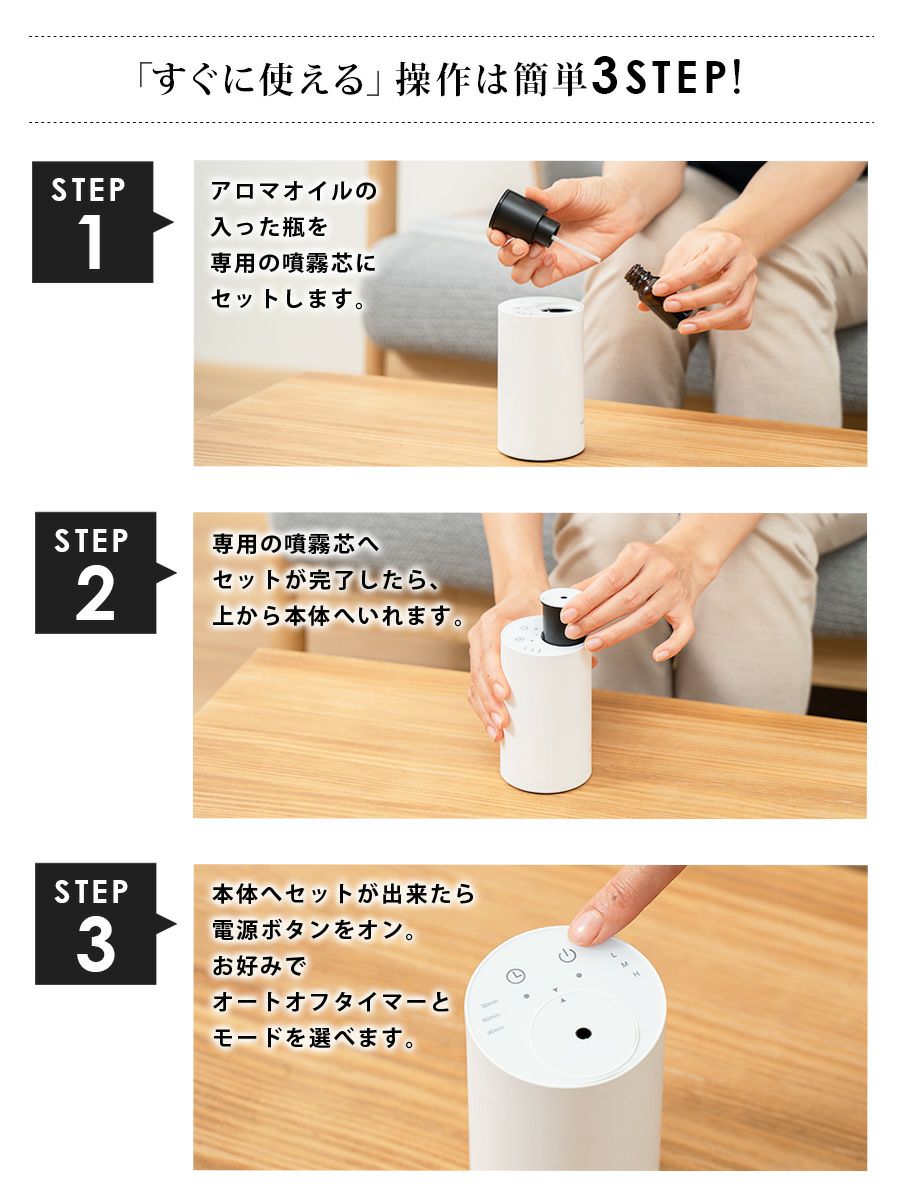 「すぐに使える」操作は簡単3STEP!

STEP 1

アロマオイルの入った瓶を専用の噴霧芯にセットします。

STEP 2

専用の噴霧芯へセットが完了したら、上から本体へいれます。

STEP 3

本体へセットが出来たら電源ボタンをオン。お好みでオートオフタイマーとモードを選べます。

L
M
H
30min
60min
90min