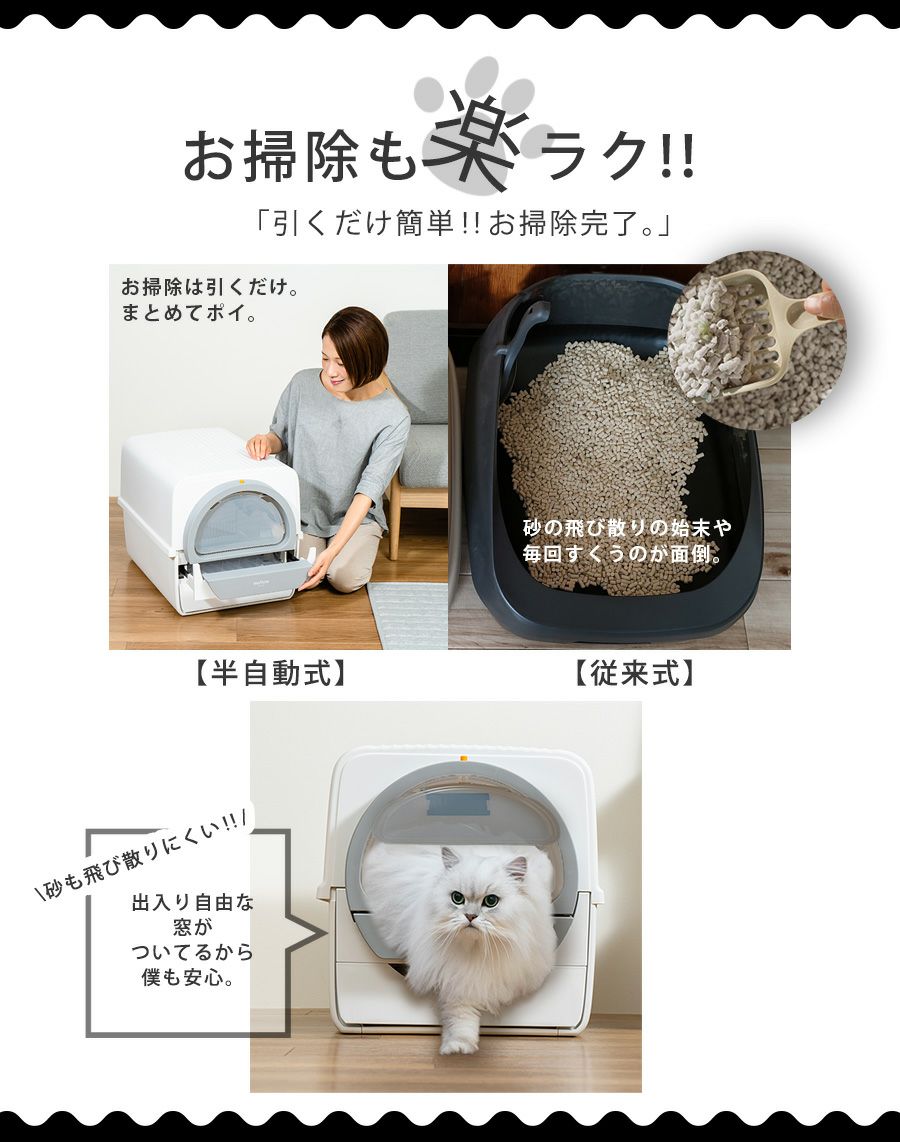 お掃除も楽ラク!!

「引くだけ簡単!!お掃除完了。」

お掃除は引くだけ。
まとめてポイ。

砂の飛び散りの始末や
毎回すくうのが面倒。

【半自動式】

【従来式】

\砂も飛び散りにくい!!/

出入り自由な
窓が
ついてるから
僕も安心。