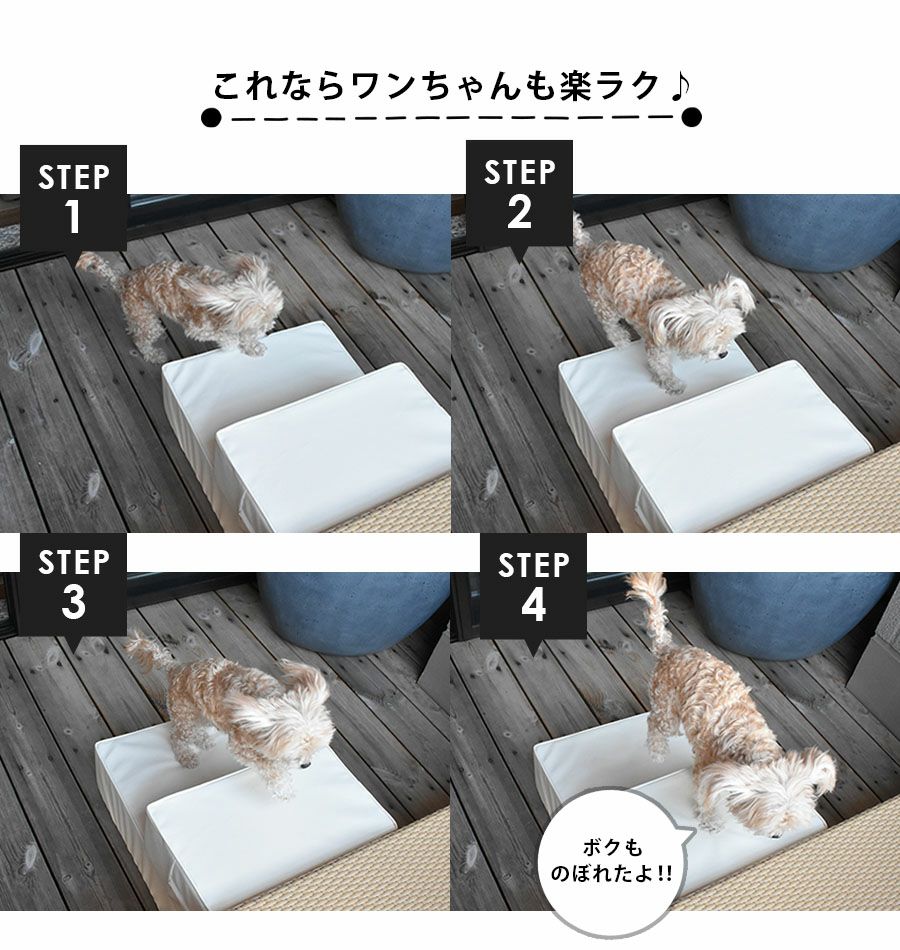 これならワンちゃんも楽ラク♪

STEP
1

STEP
2

STEP
3

STEP
4

ボクも
のぼれたよ!!