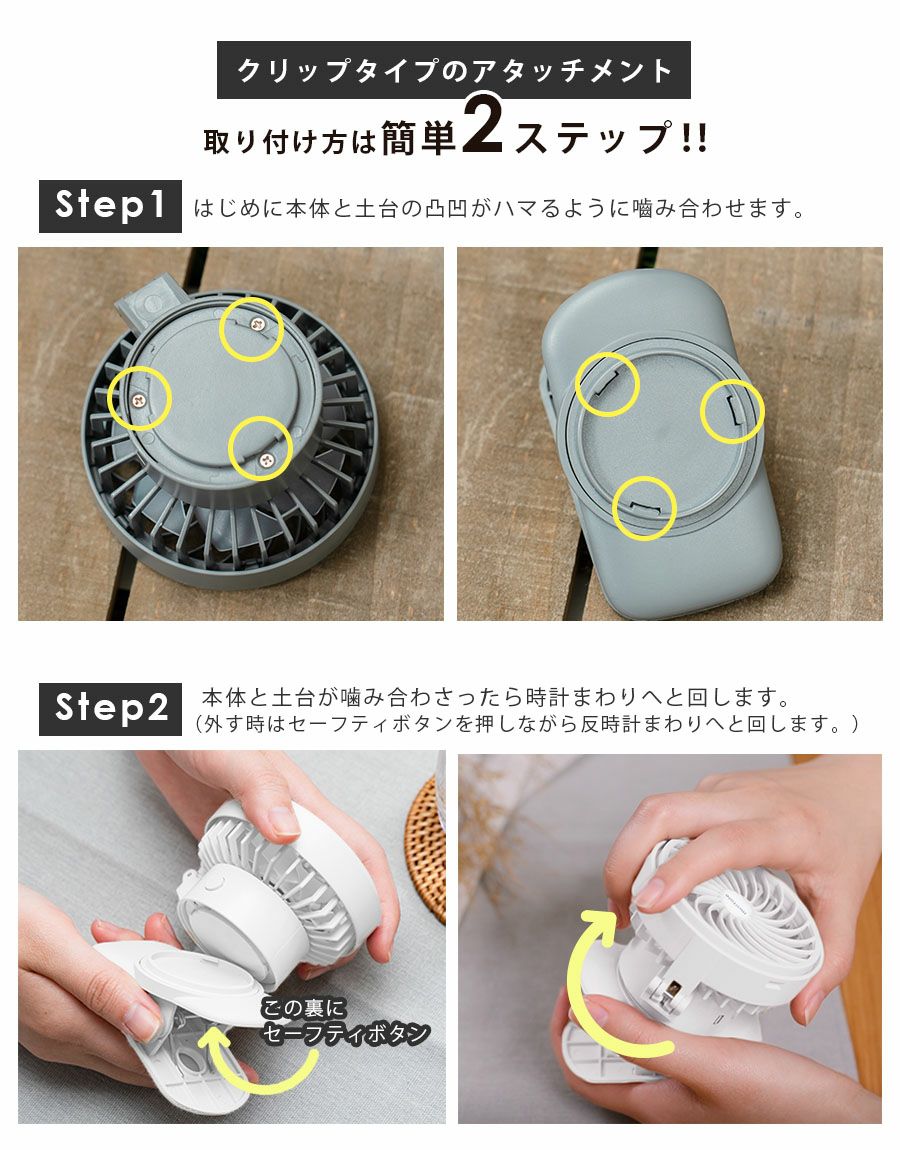 クリップタイプのアタッチメント

取り付け方は簡単2ステップ!!

Step1 はじめに本体と土台の凸凹がハマるように噛み合わせます。

Step2 本体と土台が噛み合わさったら時計まわりへと回します。
(外す時はセーフティボタンを押しながら反時計まわりへと回します。)

この裏に
セーフティボタン