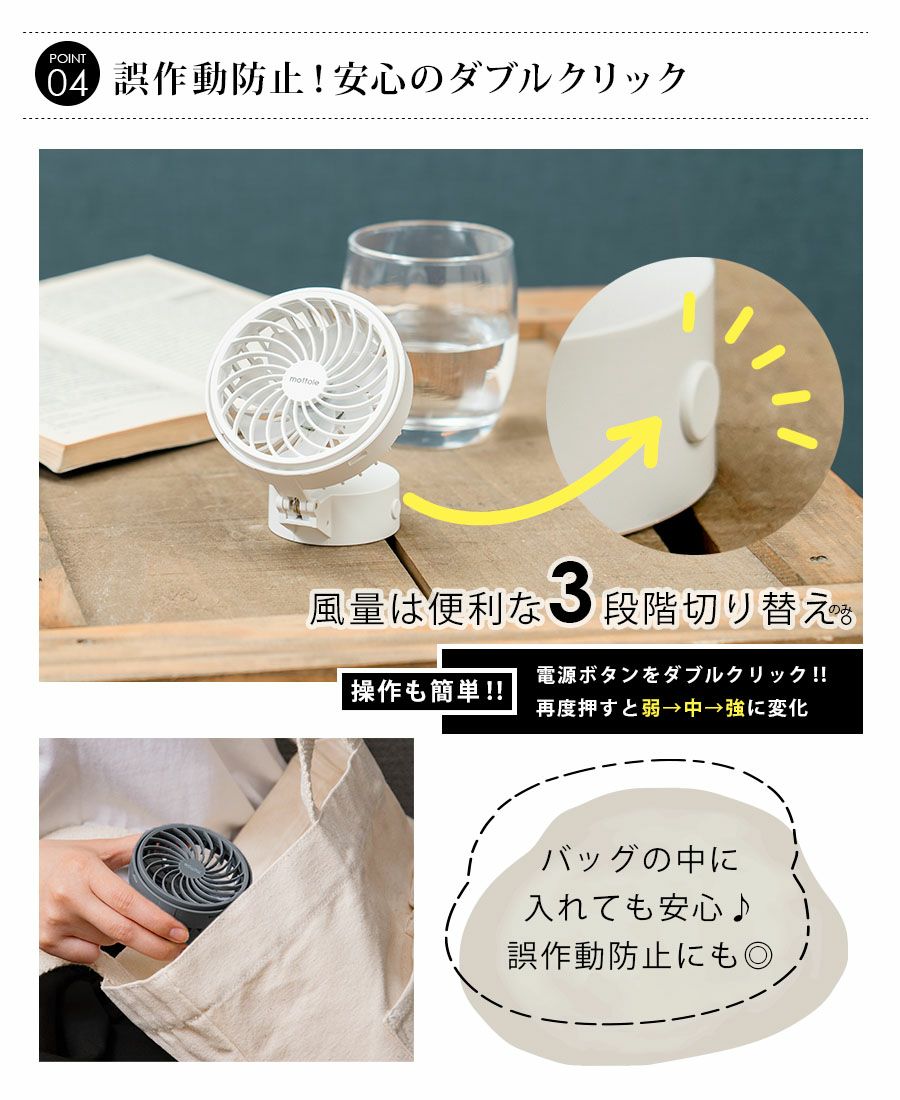 POINT 04 誤作動防止！安心のダブルクリック

mottole

風量は便利な3段階切り替えのみ。

操作も簡単!!

電源ボタンをダブルクリック!!
再度押すと弱→中→強に変化

バッグの中に
入れても安心♪
誤作動防止にも◎