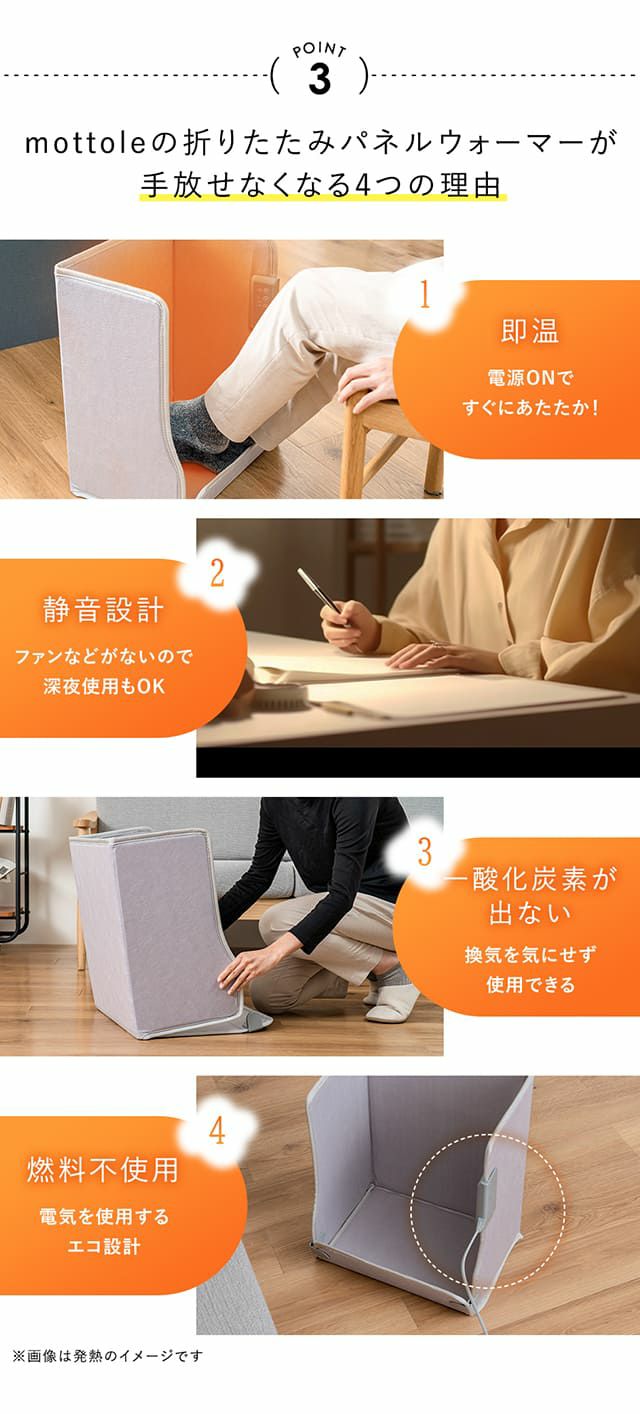 POINT
3

mottoleの折りたたみパネルウォーマーが
手放せなくなる4つの理由

1
即温
電源ONで
すぐにあたたか！

2
静音設計
ファンなどがないので
深夜使用もOK

3
一酸化炭素が
出ない
換気を気にせず
使用できる

4
燃料不使用
電気を使用する
エコ設計

※画像は発熱のイメージです