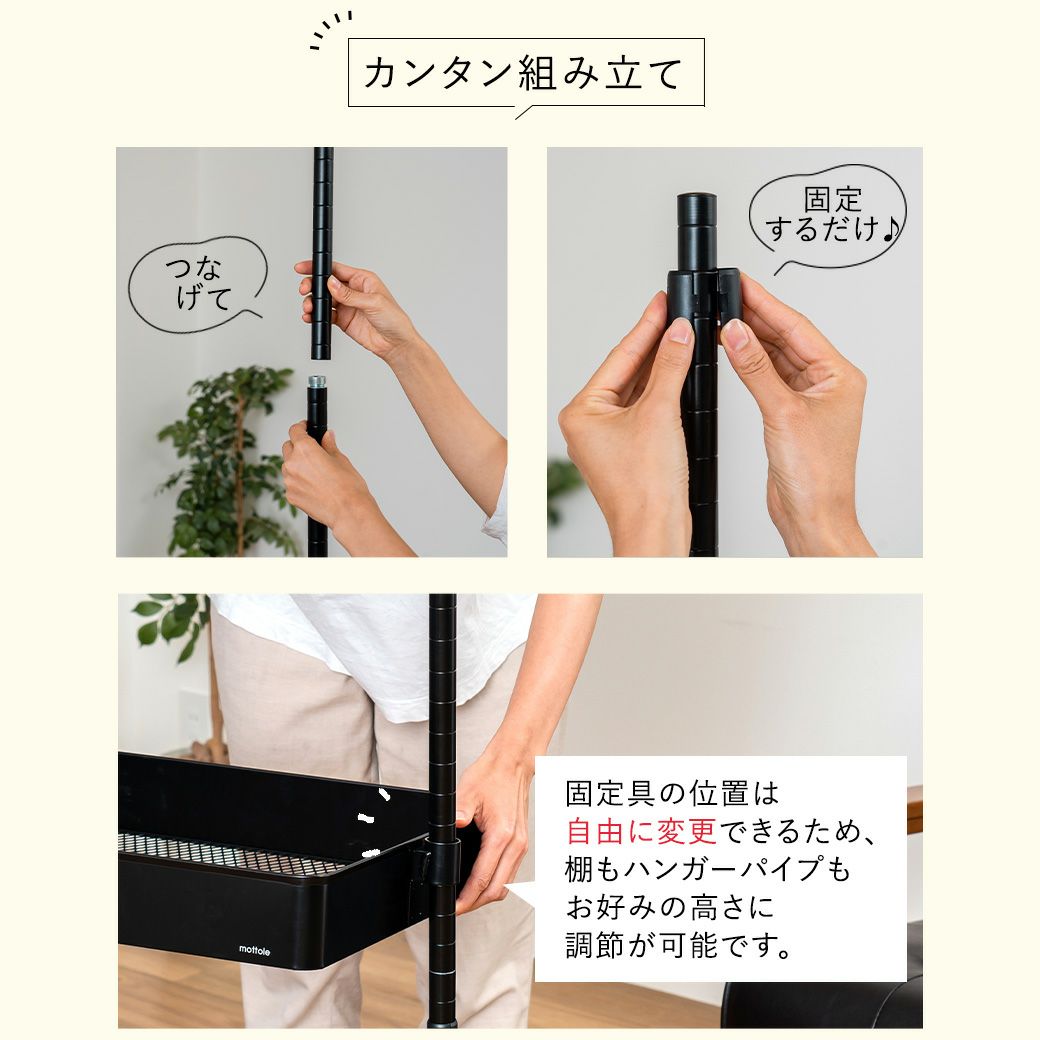 カンタン組み立て

つなげて

固定するだけ♪

mottole

固定具の位置は自由に変更できるため、棚もハンガーパイプもお好みの高さに調節が可能です。