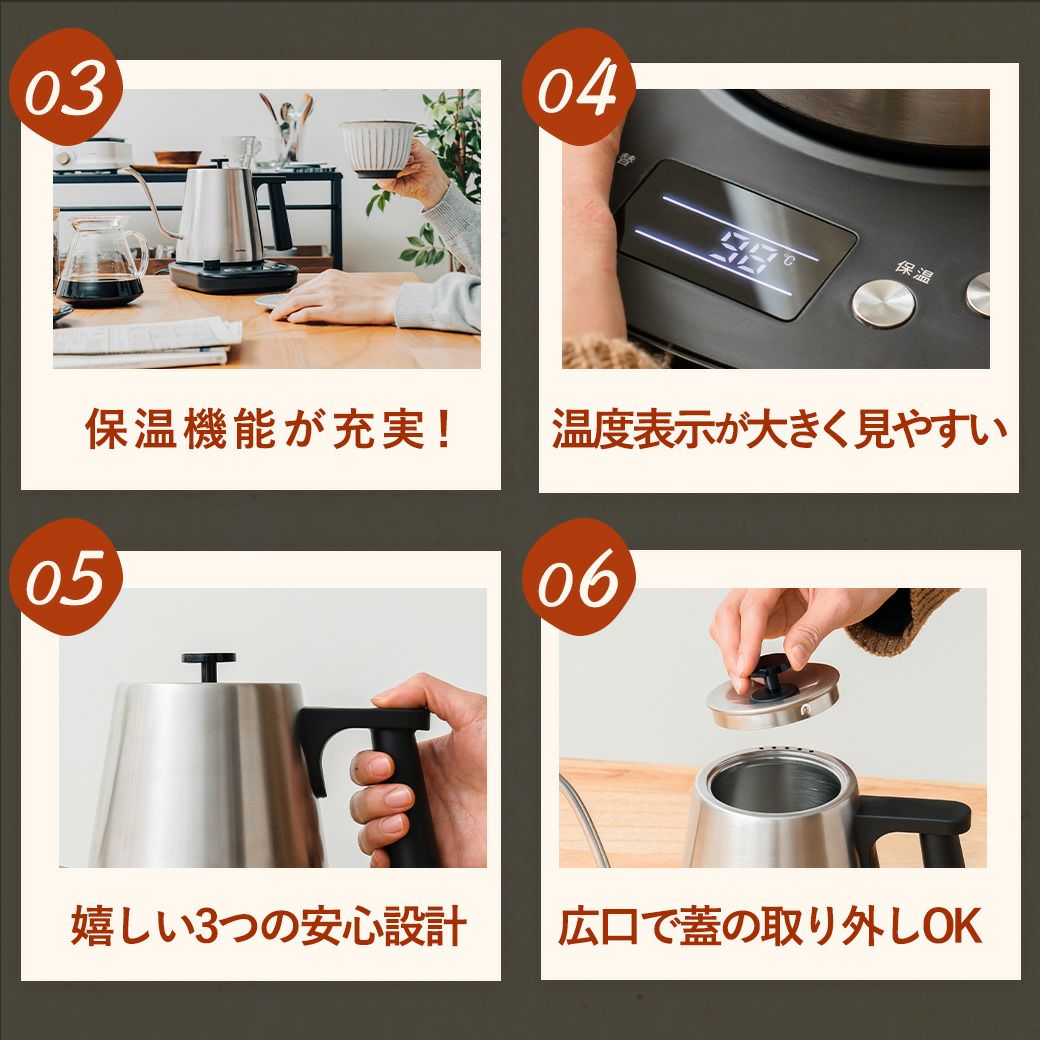 03

保温機能が充実！

04

98℃

保温

温度表示が大きく見やすい

05

嬉しい3つの安心設計

06

広口で蓋の取り外しOK