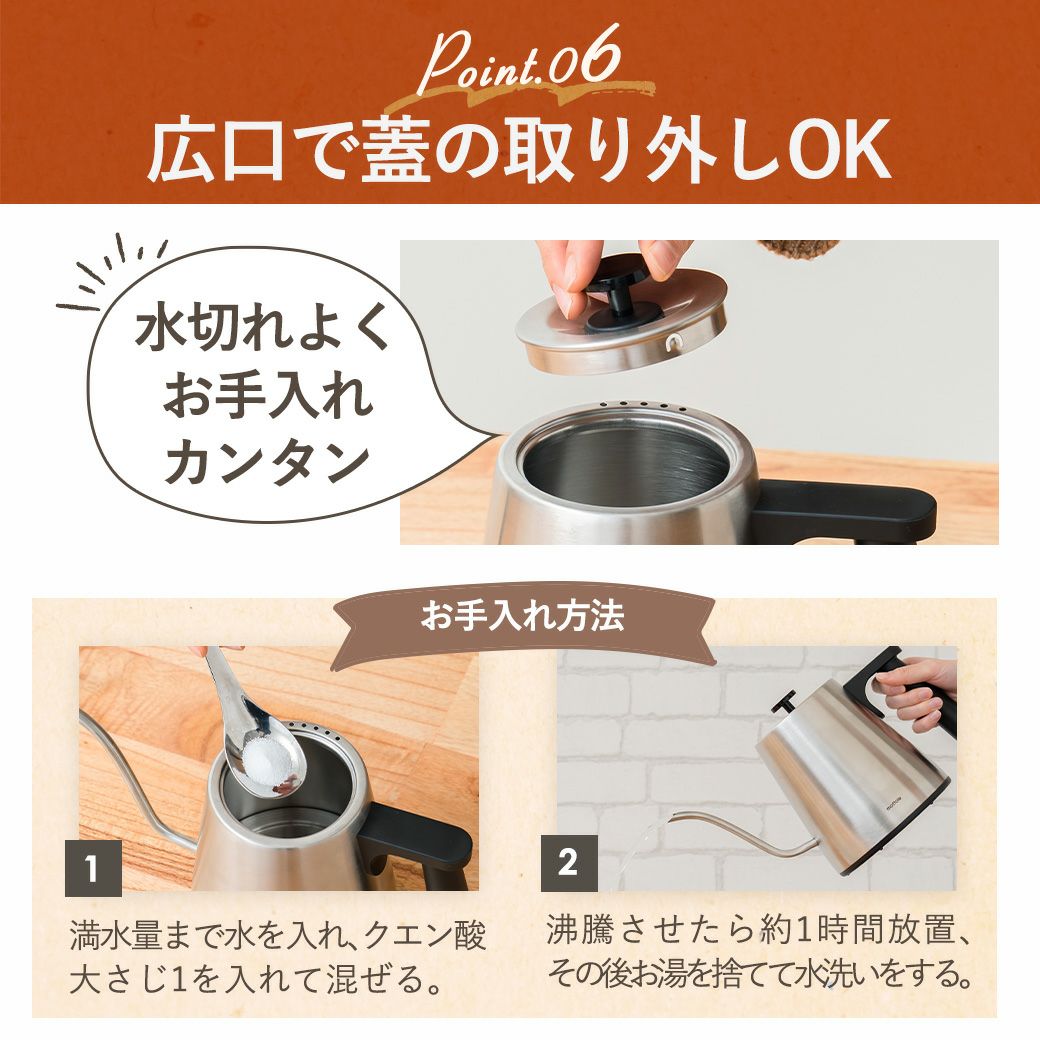 Point.06
広口で蓋の取り外しOK

水切れよく
お手入れ
カンタン

お手入れ方法

1
満水量まで水を入れ、クエン酸大さじ1を入れて混ぜる。

2
沸騰させたら約1時間放置、その後お湯を捨てて水洗いをする。