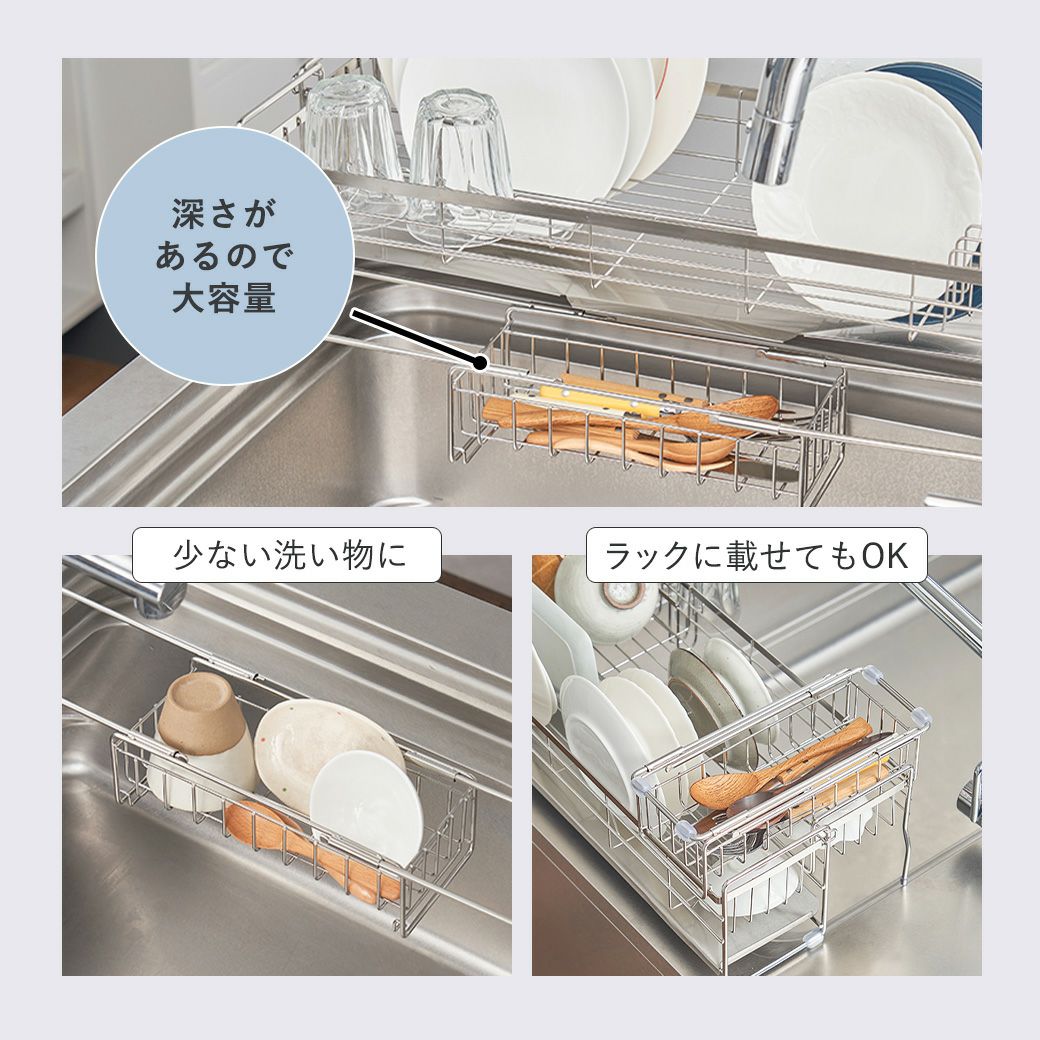 深さが
あるので
大容量

少ない洗い物に

ラックに載せてもOK