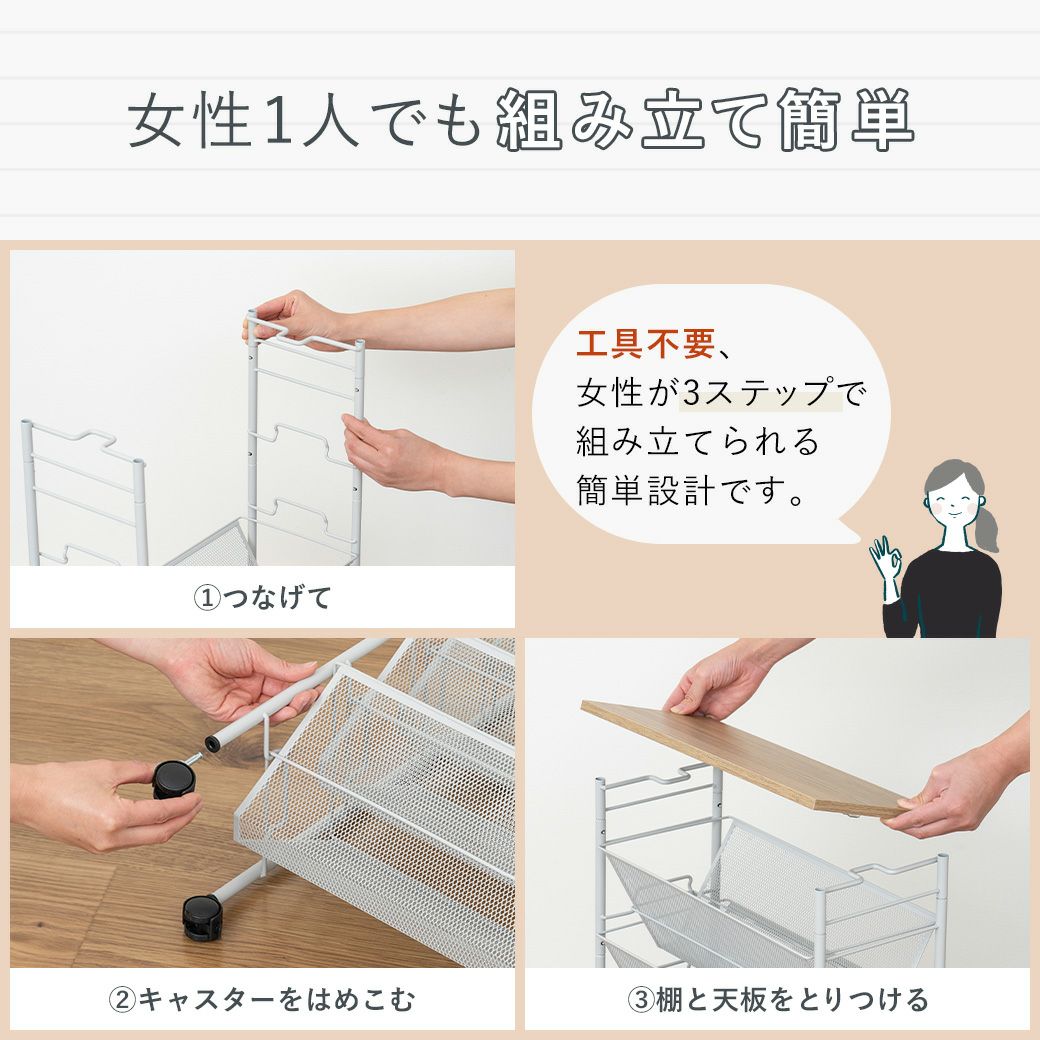 女性1人でも組み立て簡単

工具不要、
女性が3ステップで
組み立てられる
簡単設計です。

①つなげて

②キャスターをはめこむ

③棚と天板をとりつける