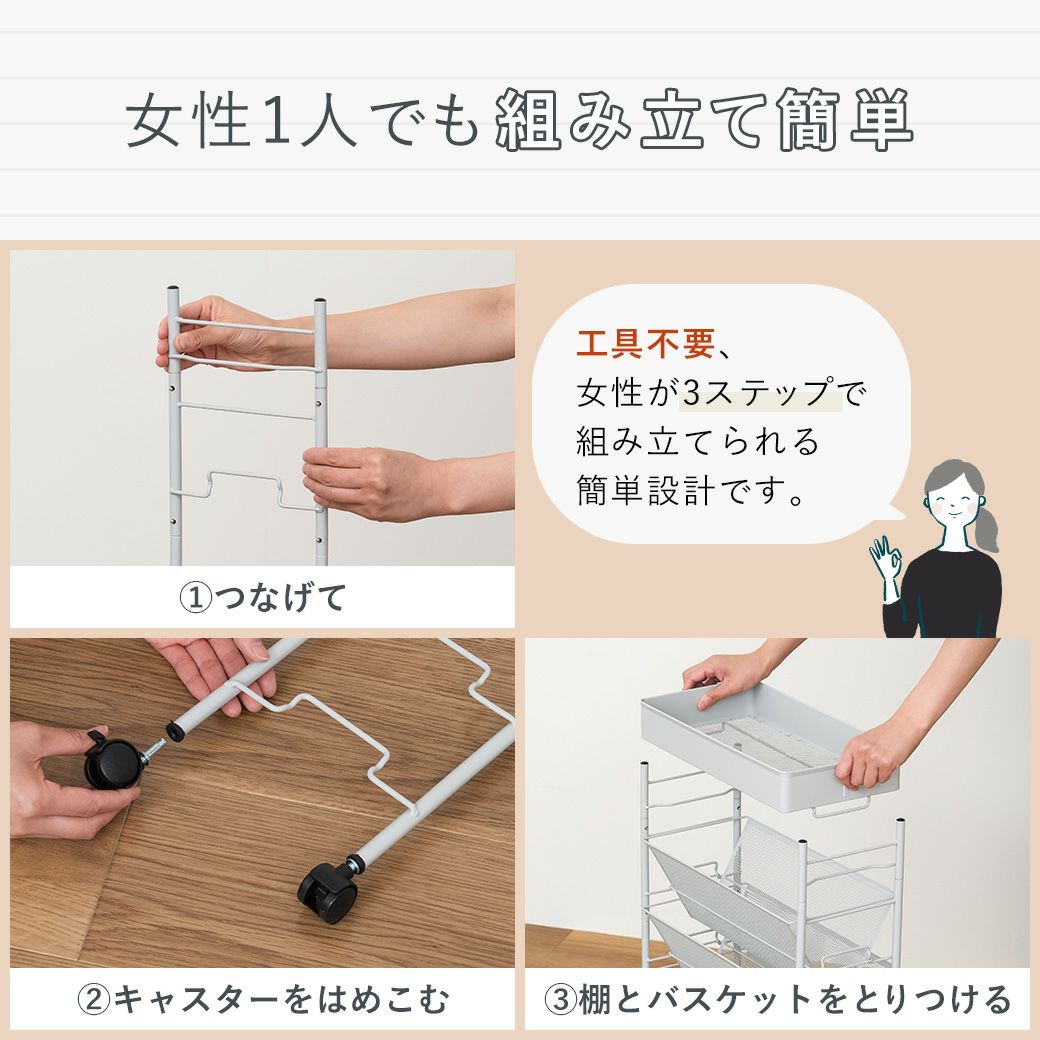 女性1人でも組み立て簡単

工具不要、
女性が3ステップで
組み立てられる
簡単設計です。

①つなげて

②キャスターをはめこむ

③棚とバスケットをとりつける